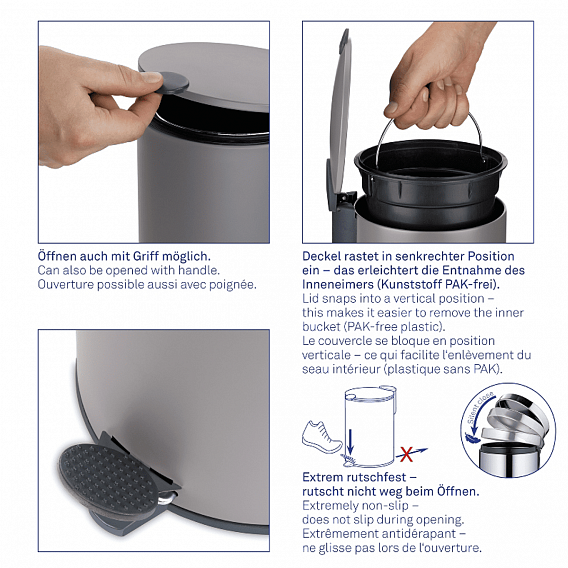 Öffnen auch mit Griff möglich.
Can also be opened with handle.
Ouverture possible aussi avec poignée.

Deckel rastet in senkrechter Position ein – das erleichtert die Entnahme des Inneneimers (Kunststoff PAK-frei).
Lid snaps into a vertical position – this makes it easier to remove the inner bucket (PAK-free plastic).
Le couvercle se bloque en position verticale – ce qui facilite l'enlèvement du seau intérieur (plastique sans PAK).

Silent close

Extrem rutschfest – rutscht nicht weg beim Öffnen.
Extremely non-slip – does not slip during opening.
Extrêmement antidérapant – ne glisse pas lors de l'ouverture.